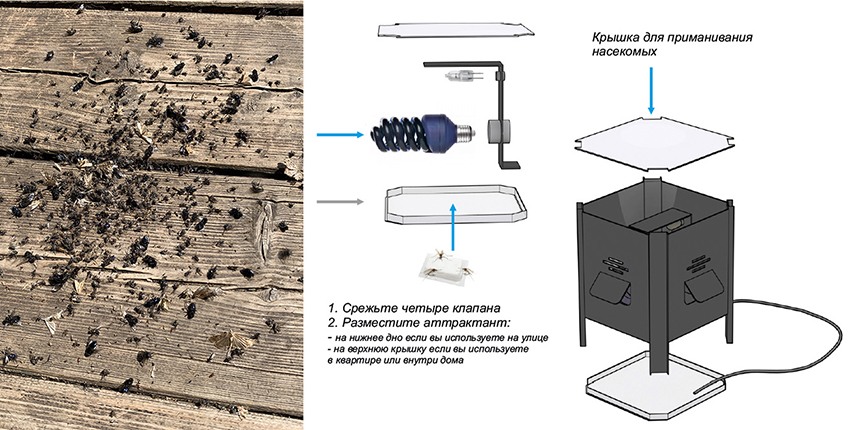 Крышка для приманивания насекомых

1. Срежьте четыре клапана
2. Разместите аттрактант:
- на нижнее дно если вы используете на улице
- на верхнюю крышку если вы используете в квартире или внутри дома